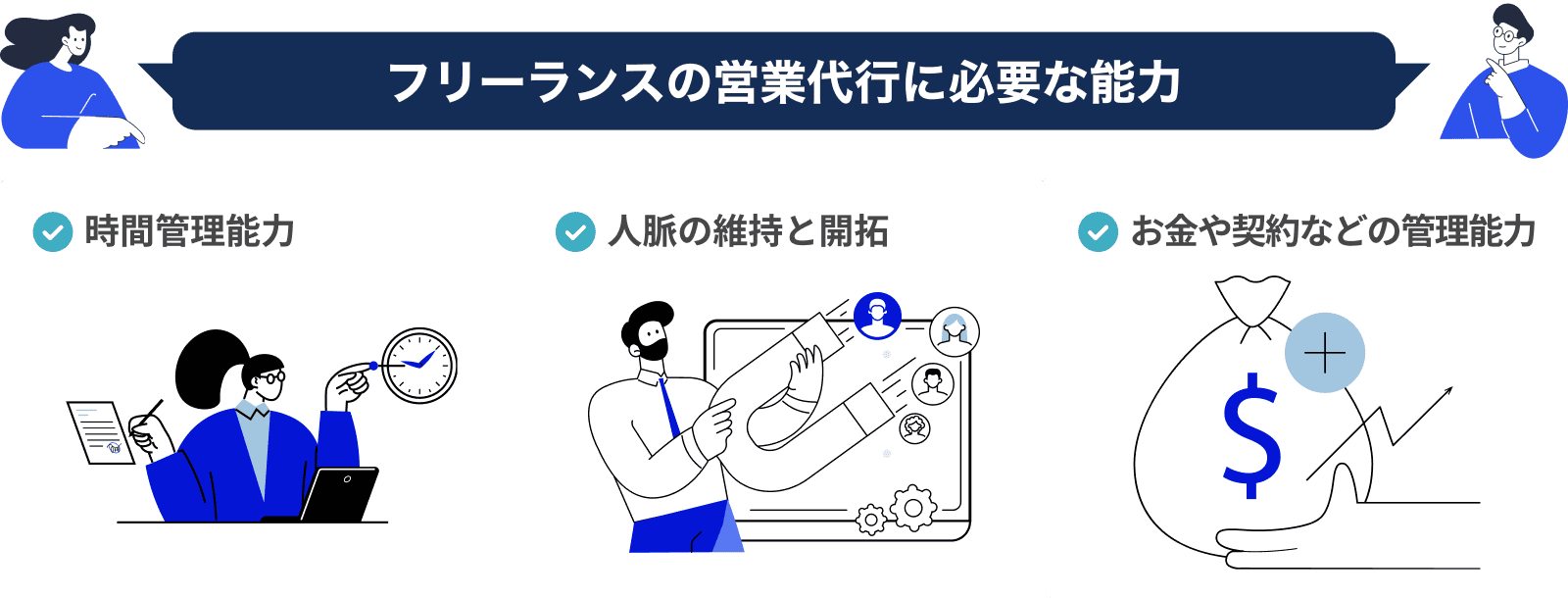 フリーランスの営業代行に必要な能力

時間管理能力

人脈の維持と開拓

お金や契約などの管理能力

$