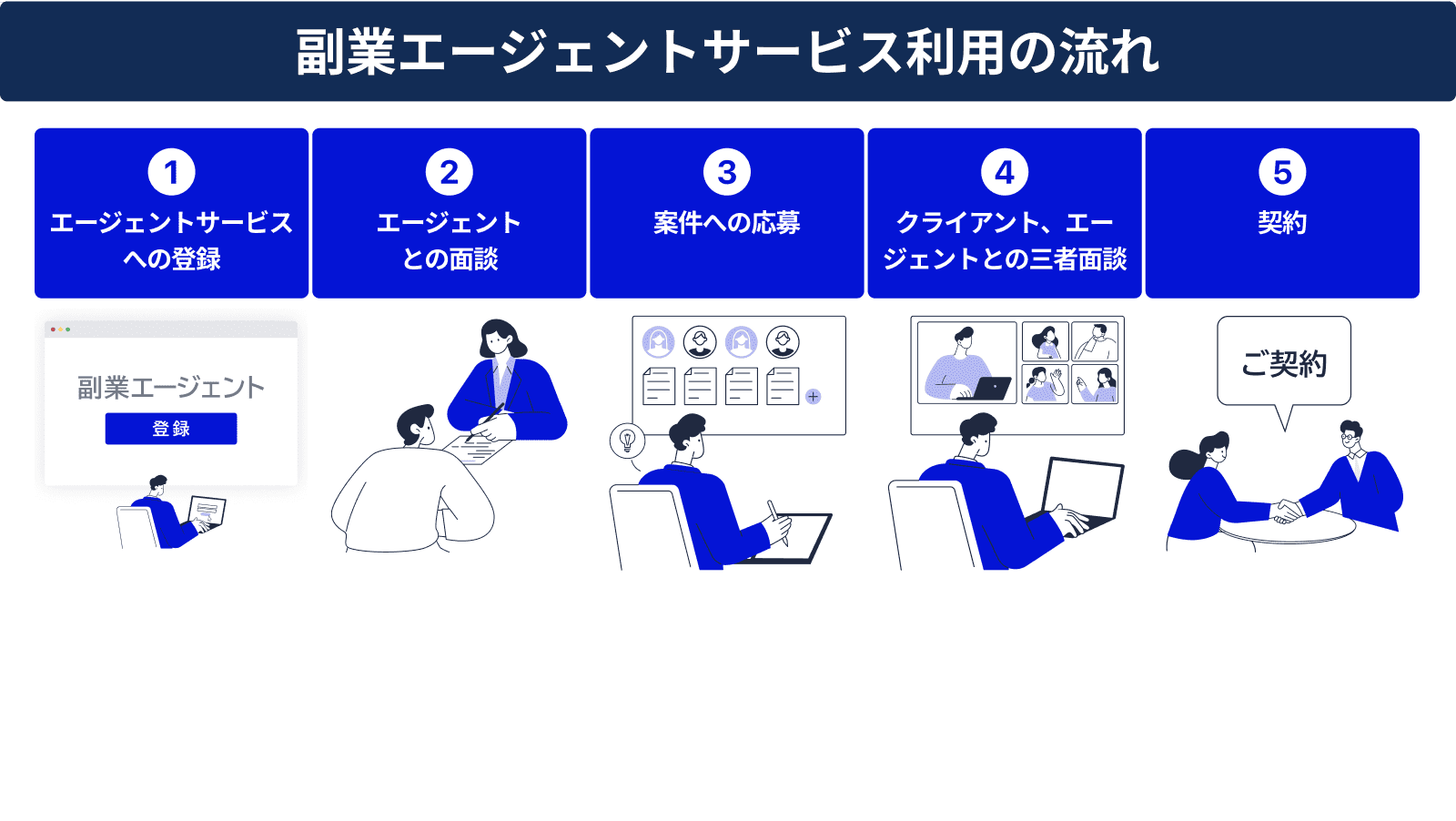 副業エージェントサービス利用の流れ

1
エージェントサービスへの登録

2
エージェントとの面談

3
案件への応募

4
クライアント、エージェントとの三者面談

5
契約

副業エージェント
登録

ご契約