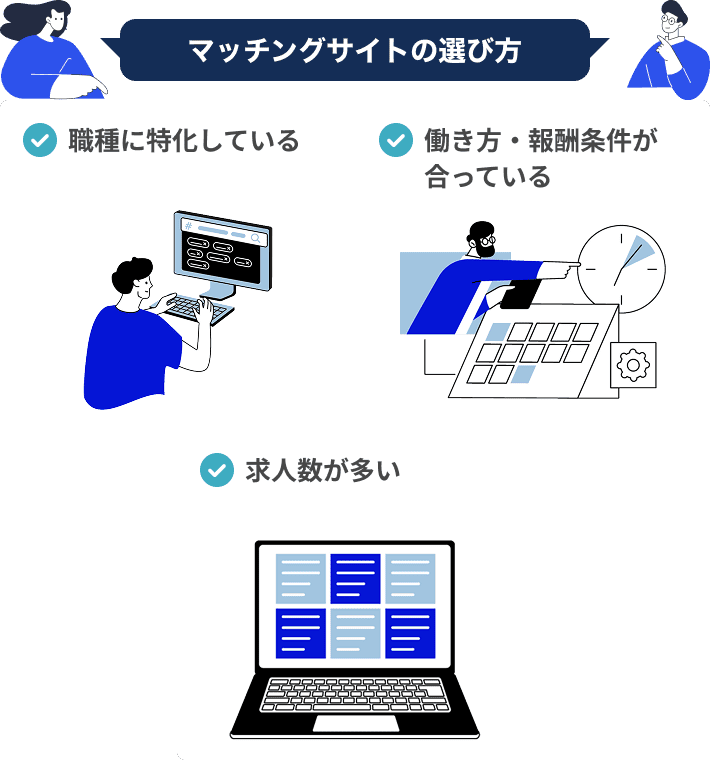 マッチングサイトの選び方

職種に特化している

働き方・報酬条件が合っている

求人数が多い