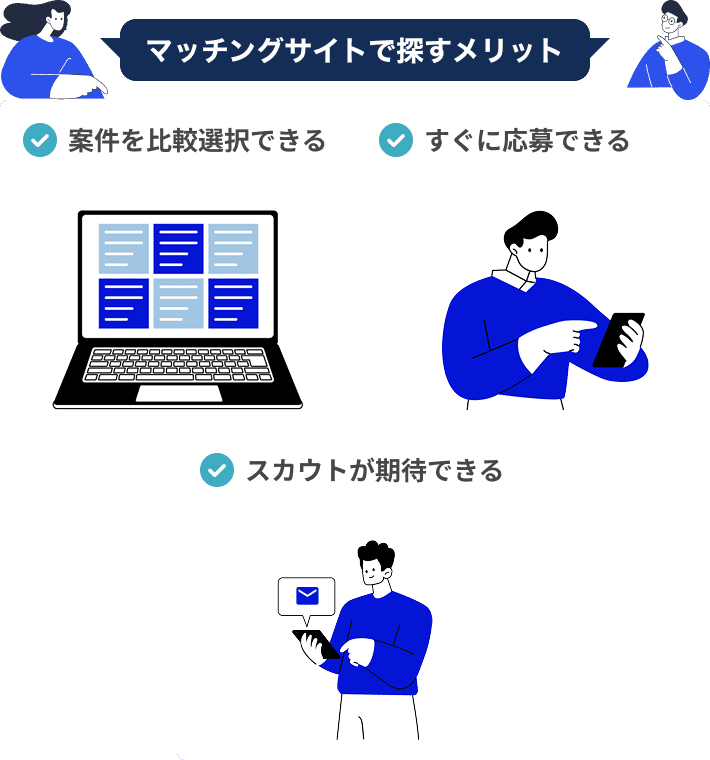 マッチングサイトで探すメリット

案件を比較選択できる

すぐに応募できる

スカウトが期待できる