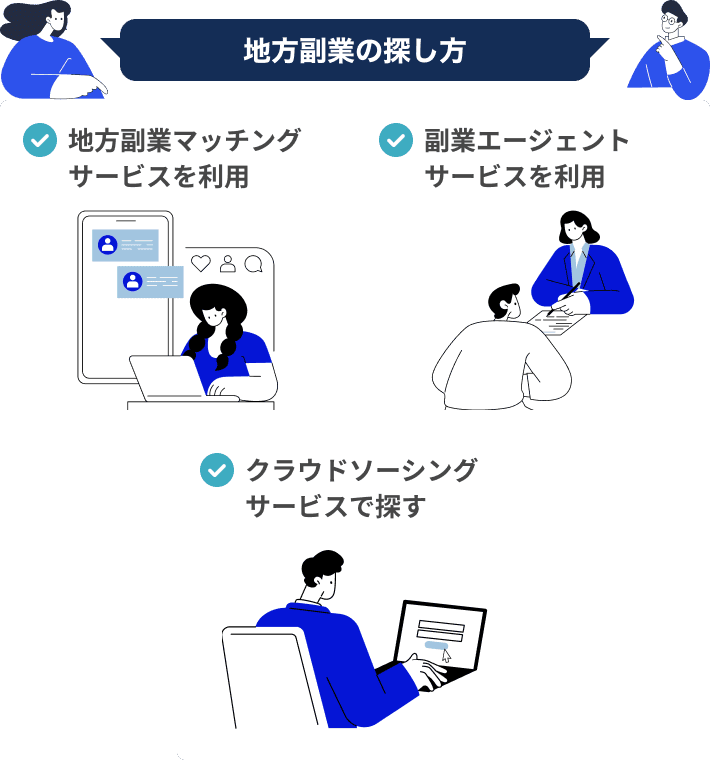 地方副業の探し方

地方副業マッチングサービスを利用

副業エージェントサービスを利用

クラウドソーシングサービスで探す