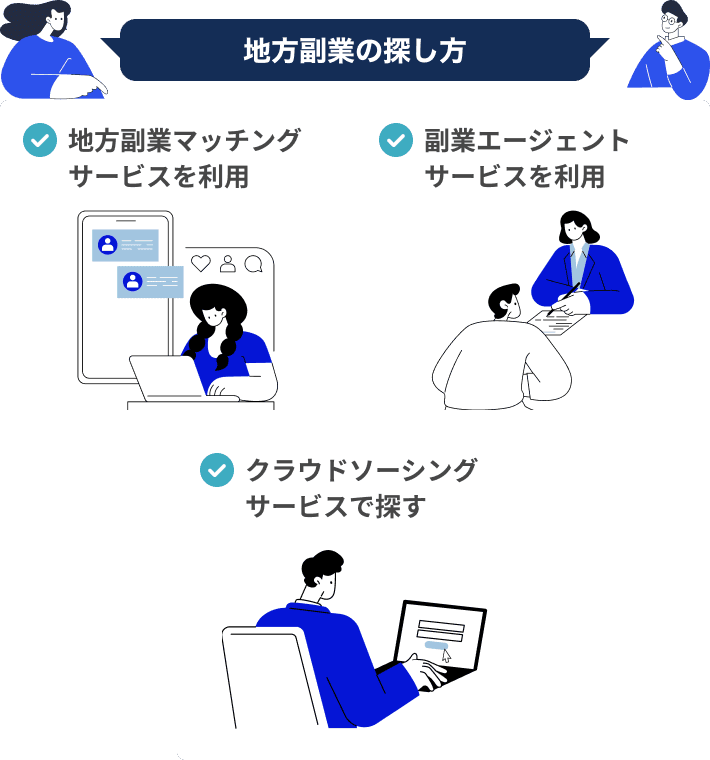 地方副業の探し方

地方副業マッチングサービスを利用

副業エージェントサービスを利用

クラウドソーシングサービスで探す